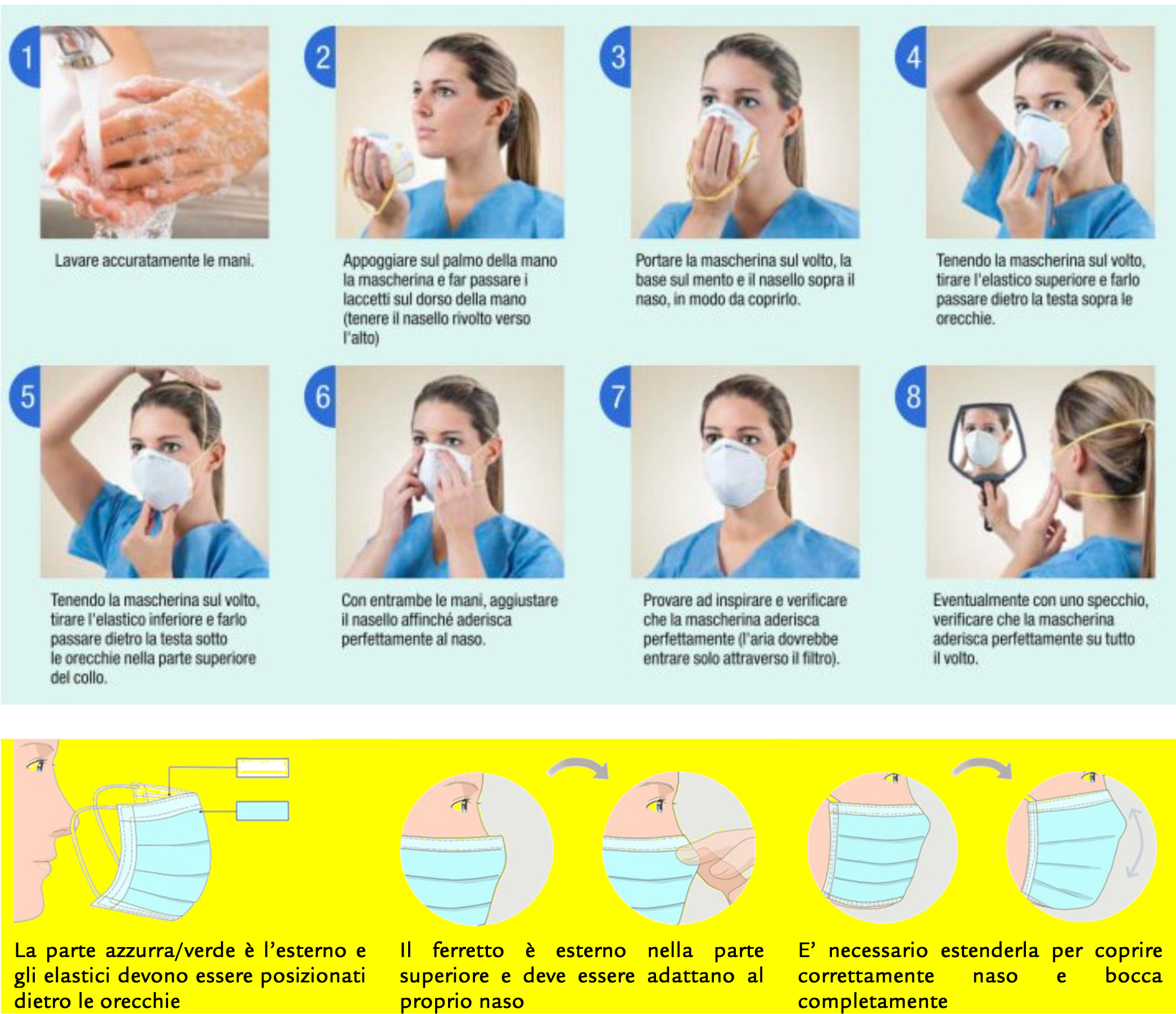 1
Lavare accuratamente le mani.

2
Appoggiare sul palmo della mano la mascherina e far passare i laccetti sul dorso della mano (tenere il nasello rivolto verso l'alto)

3
Portare la mascherina sul volto, la base sul mento e il nasello sopra il naso, in modo da coprirlo.

4
Tenendo la mascherina sul volto, tirare l'elastico superiore e farlo passare dietro la testa sopra le orecchie.

5
Tenendo la mascherina sul volto, tirare l'elastico inferiore e farlo passare dietro la testa sotto le orecchie nella parte superiore del collo.

6
Con entrambe le mani, aggiustare il nasello affinché aderisca perfettamente al naso.

7
Provare ad inspirare e verificare che la mascherina aderisca perfettamente (l'aria dovrebbe entrare solo attraverso il filtro).

8
Eventualmente con uno specchio, verificare che la mascherina aderisca perfettamente su tutto il volto.

La parte azzurra/verde è l'esterno e gli elastici devono essere posizionati dietro le orecchie

Il ferretto è esterno nella parte superiore e deve essere adattano al proprio naso

E' necessario estenderla per coprire correttamente naso e bocca completamente